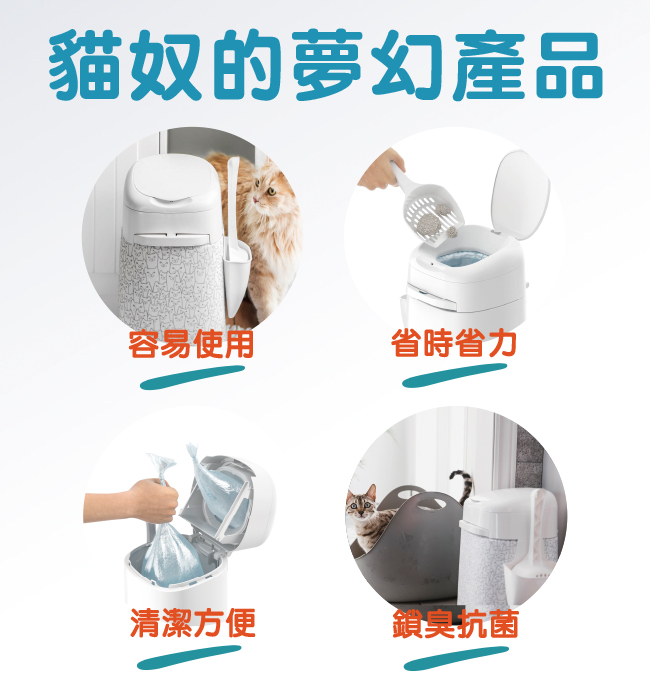 貓奴的夢幻產品

容易使用

省時省力

清潔方便

鎖臭抗菌